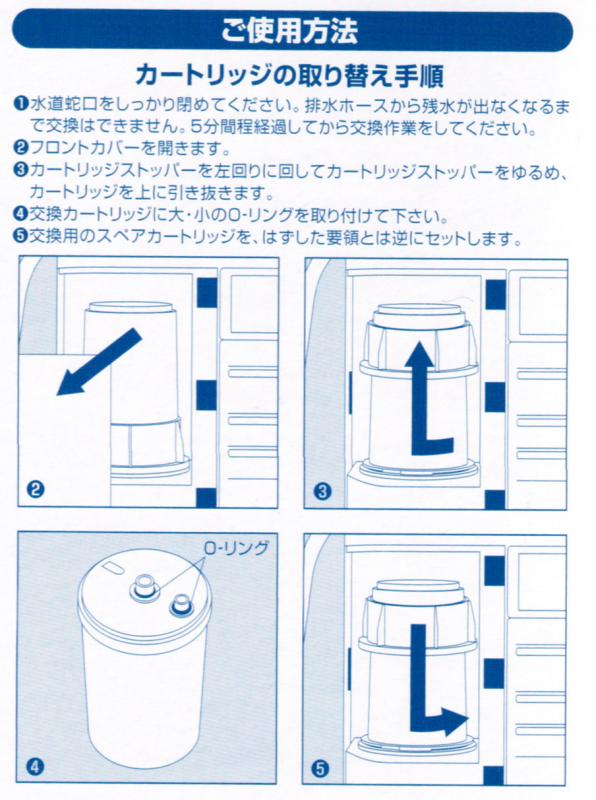 ご使用方法

カートリッジの取り替え手順

❶水道蛇口をしっかり閉めてください。排水ホースから残水が出なくなるまで交換はできません。5分間程経過してから交換作業をしてください。
❷フロントカバーを開きます。
❸カートリッジストッパーを左回りに回してカートリッジストッパーをゆるめ、カートリッジを上に引き抜きます。
❹交換カートリッジに大・小のO-リングを取り付けて下さい。
❺交換用のスペアカートリッジを、はずした要領とは逆にセットします。

❷

❸

O-リング

❹

❺